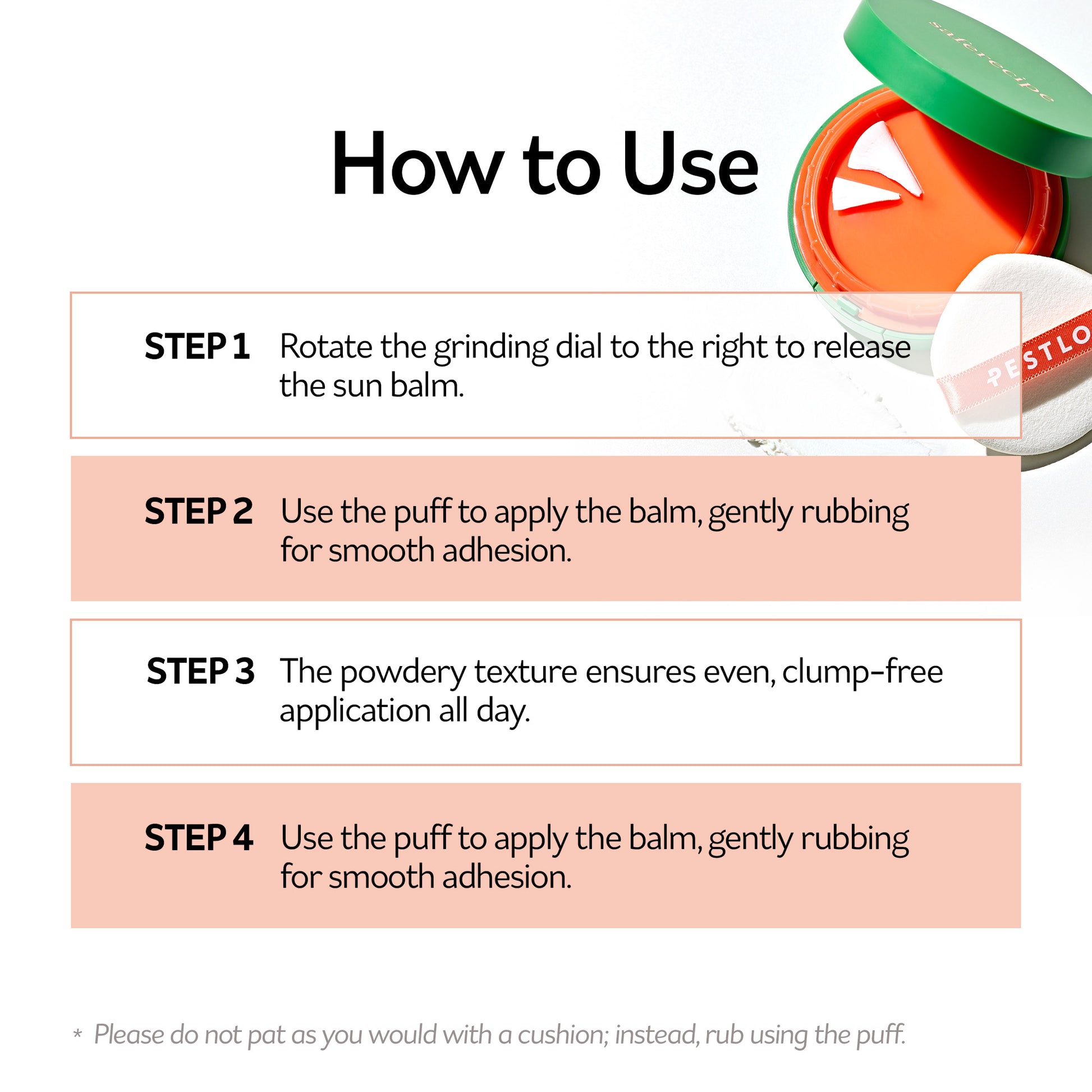 saferecipe

How to Use

PESTLO

STEP 1 Rotate the grinding dial to the right to release the sun balm.

STEP 2 Use the puff to apply the balm, gently rubbing for smooth adhesion.

STEP 3 The powdery texture ensures even, clump-free application all day.

STEP 4 Use the puff to apply the balm, gently rubbing for smooth adhesion.

* Please do not pat as you would with a cushion; instead, rub using the puff.